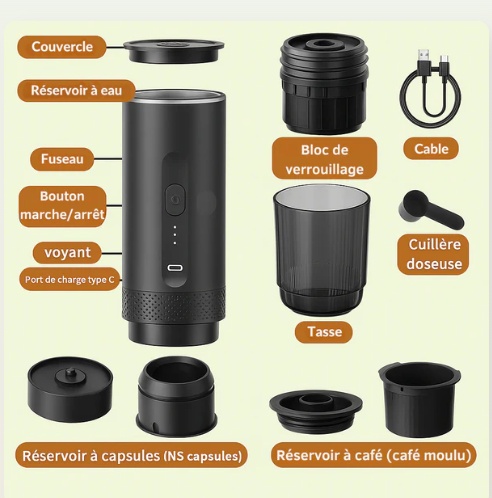 Couvercle

Réservoir à eau

Fuseau

Bouton marche/arrêt

voyant

Port de charge type C

Bloc de verrouillage

Cable

Cuillère doseuse

Tasse

Réservoir à capsules (NS capsules)

Réservoir à café (café moulu)